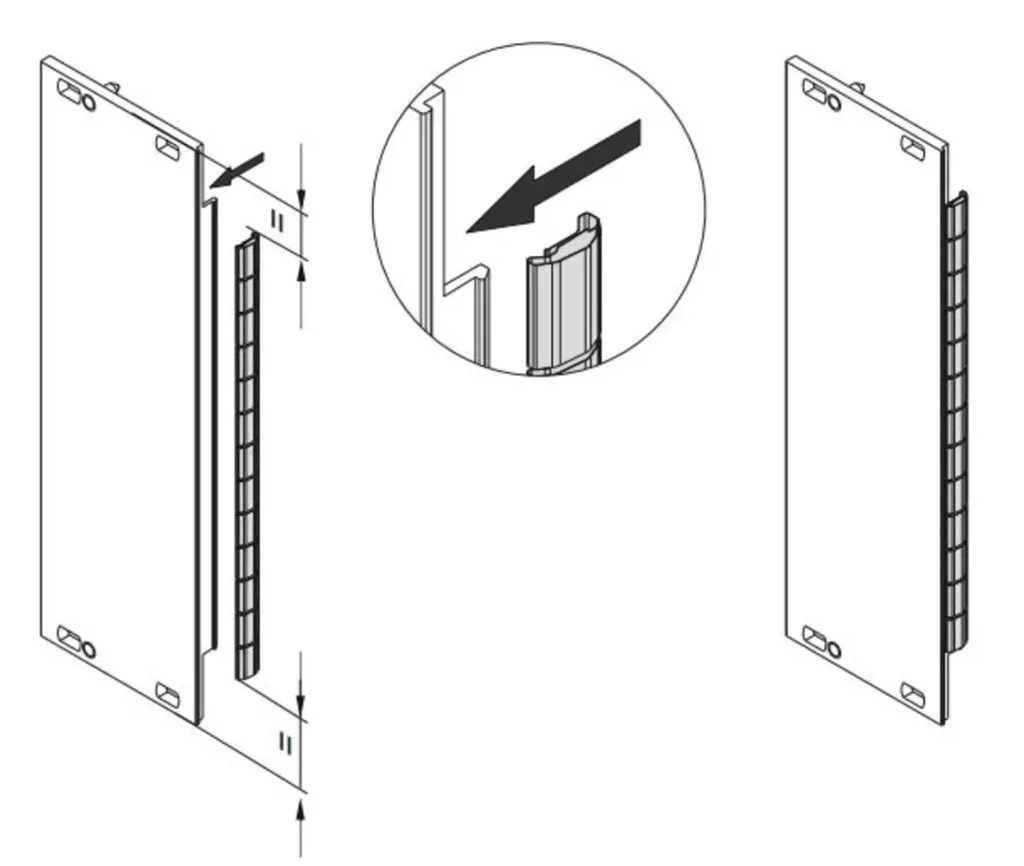 =

=