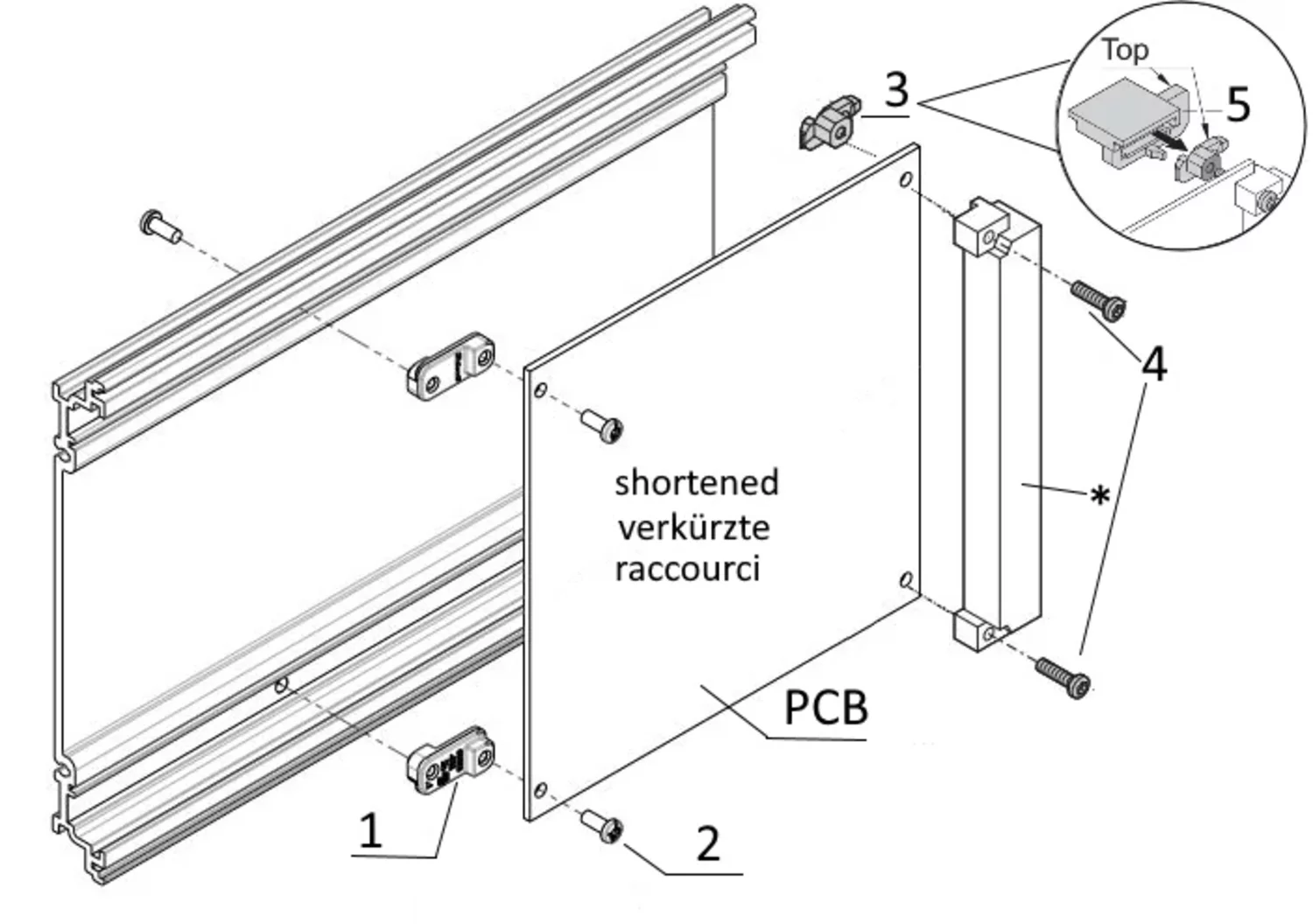 Top
3
5
4
*
shortened
verkürzte
raccourci
PCB
1
2