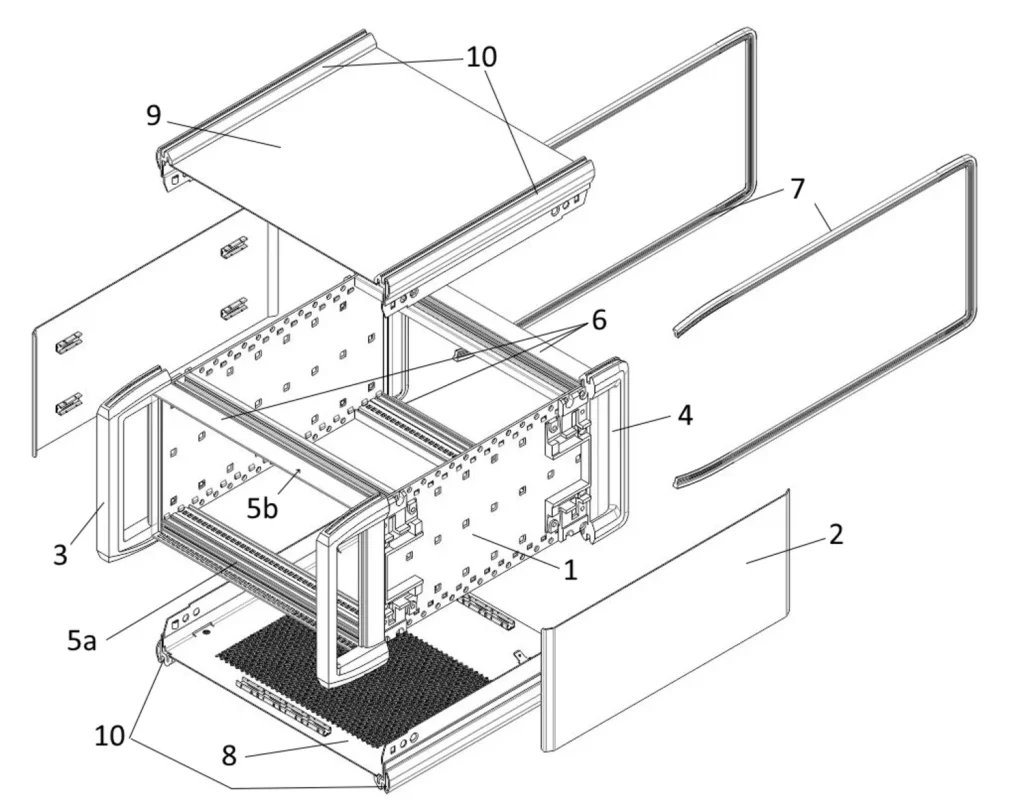 10
9
7
6
4
5b
3
2
1
5a
10
8