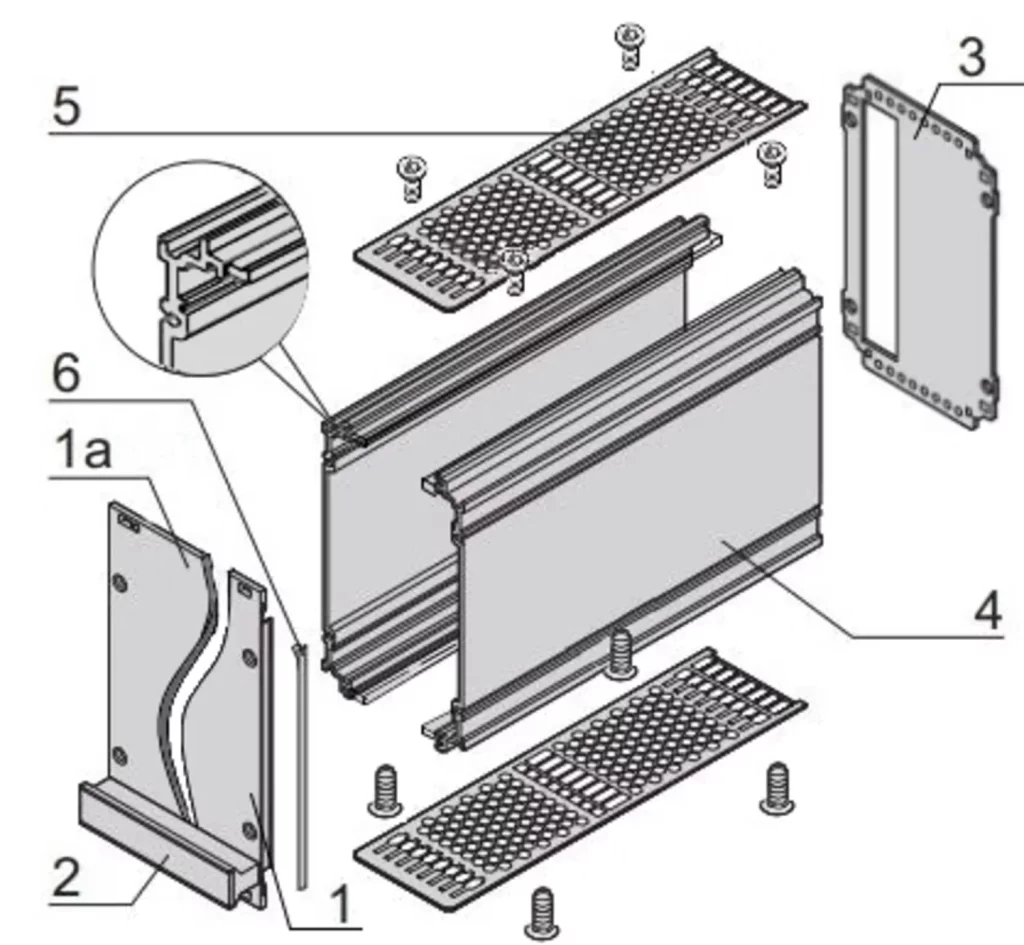 5
3
6
1a
4
2
1