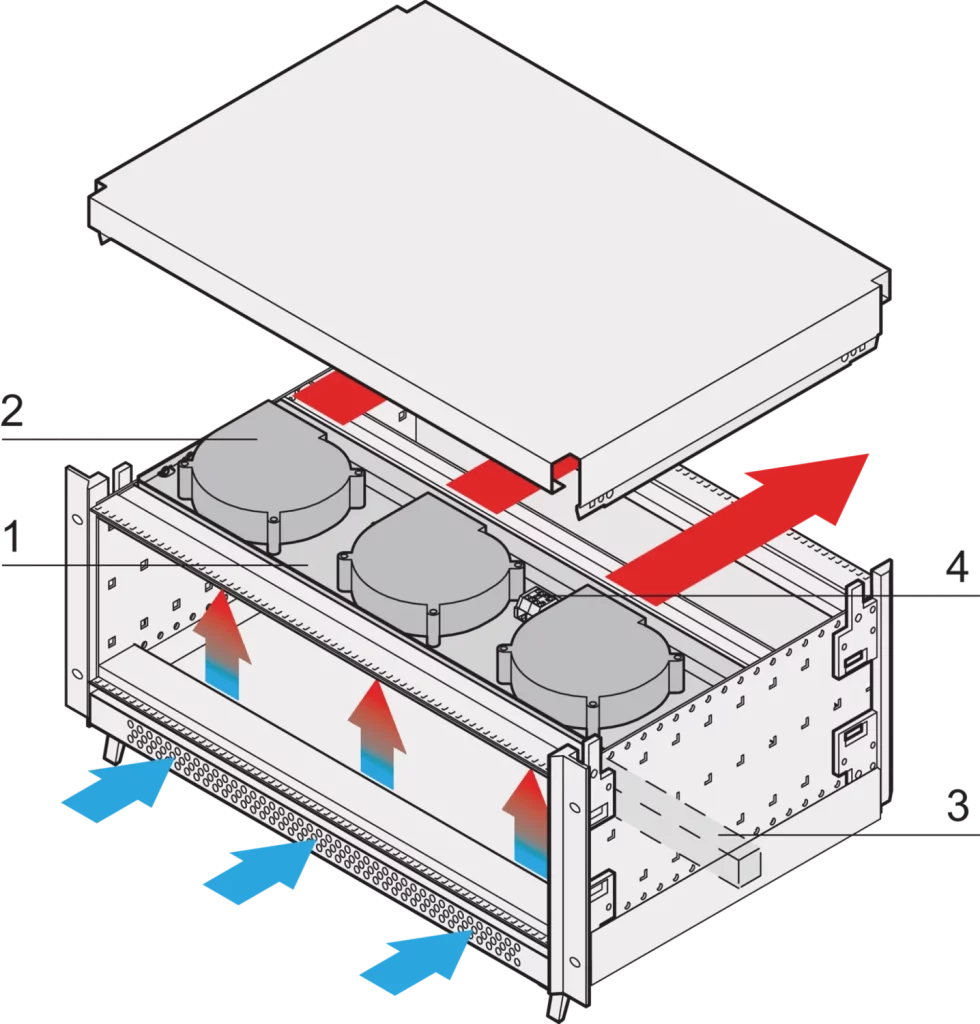 2
1
4
3