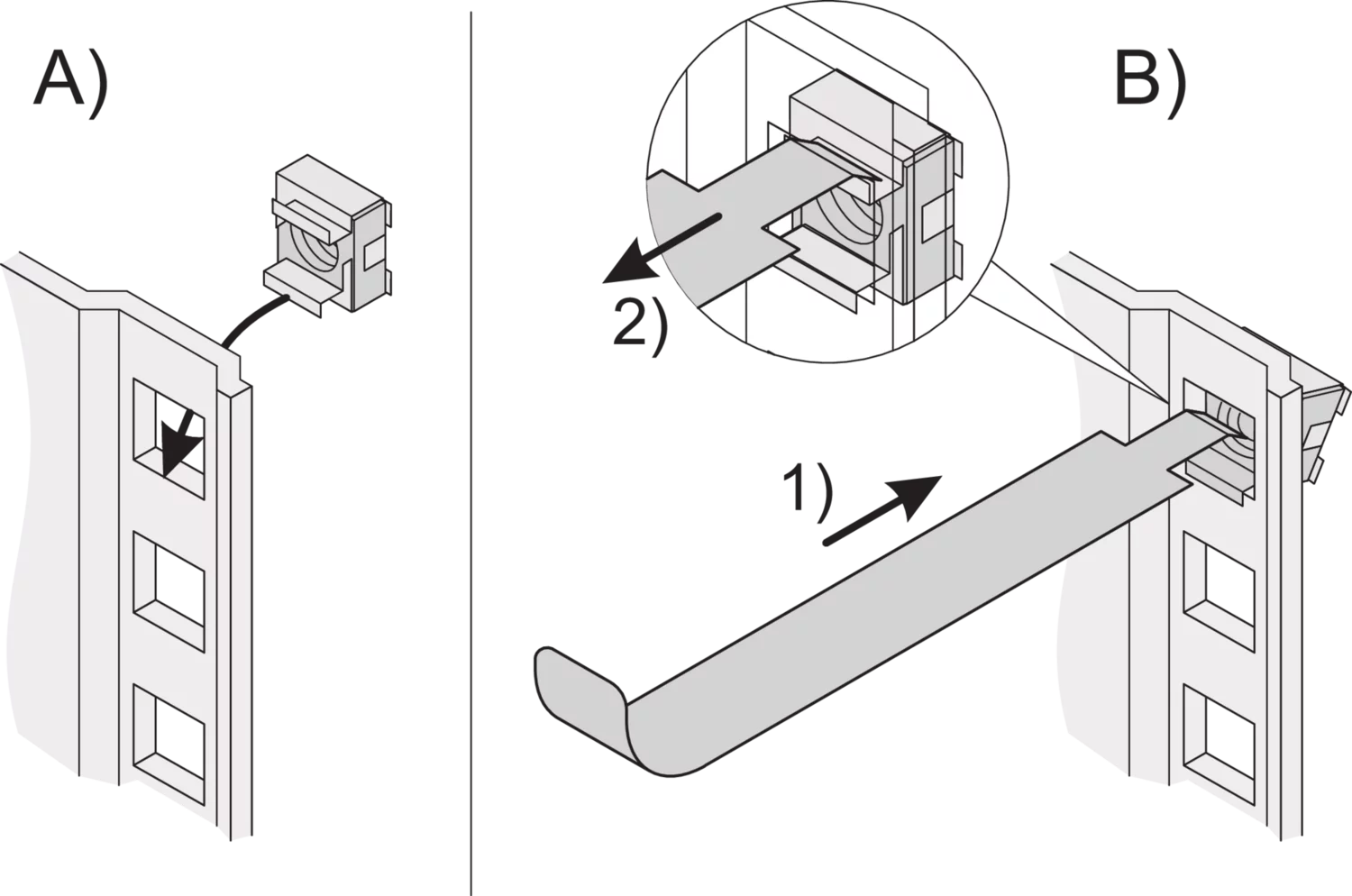 A)

B)

2)

1)