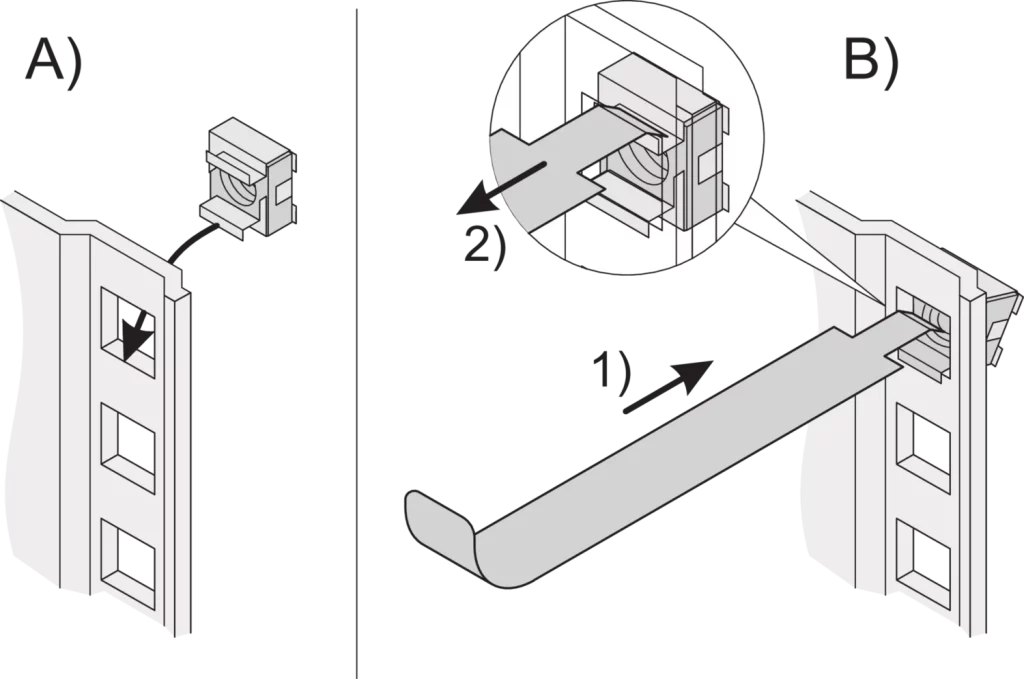 A)

B)

2)

1)